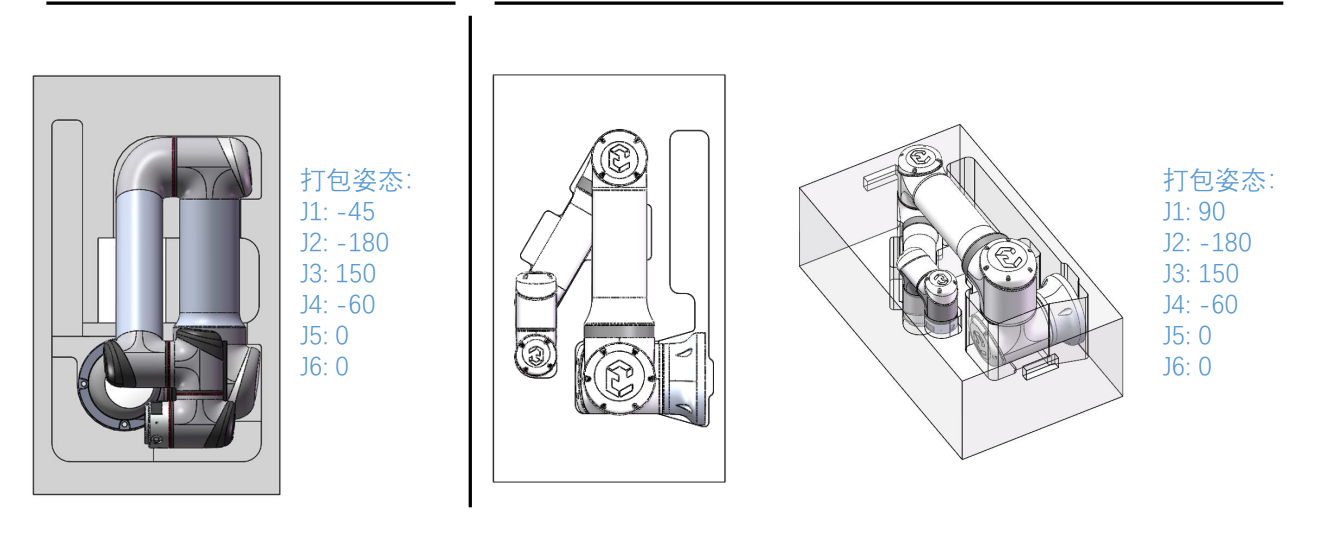 打包姿态:
J1: -45
J2: -180
J3: 150
J4: -60
J5: 0
J6: 0

打包姿态:
J1: 90
J2: -180
J3: 150
J4: -60
J5: 0
J6: 0